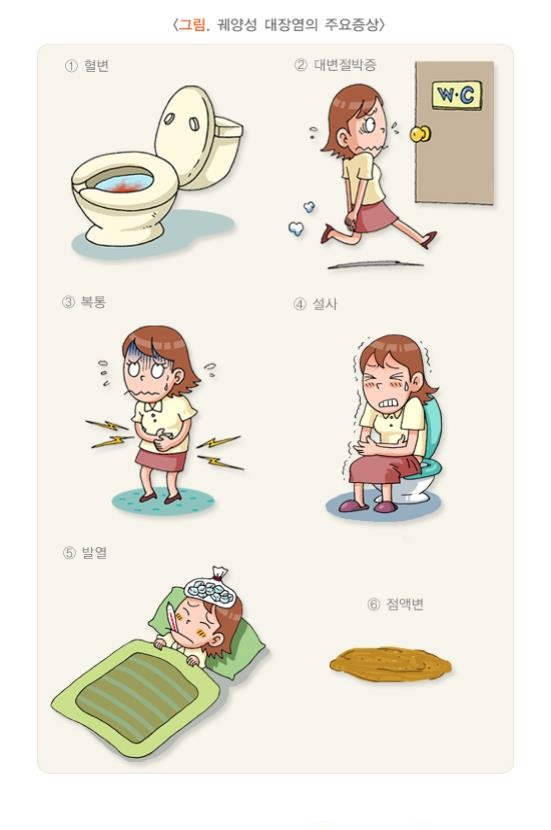 〈그림. 궤양성 대장염의 주요증상〉

① 혈변

② 대변절박증

W·C

③ 복통

④ 설사

⑤ 발열

⑥ 점액변