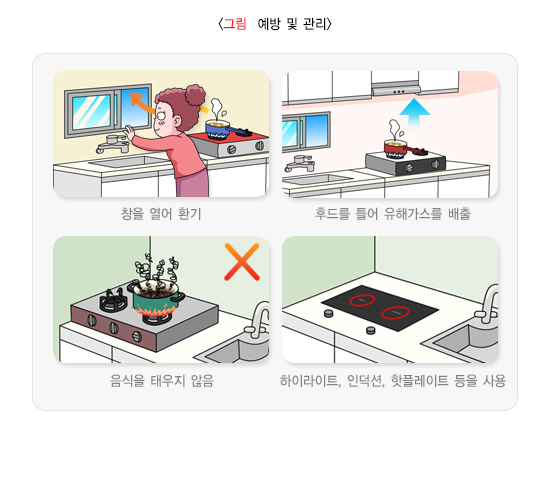 〈그림 예방 및 관리〉

창을 열어 환기

후드를 틀어 유해가스를 배출

음식을 태우지 않음

하이라이트, 인덕션, 핫플레이트 등을 사용