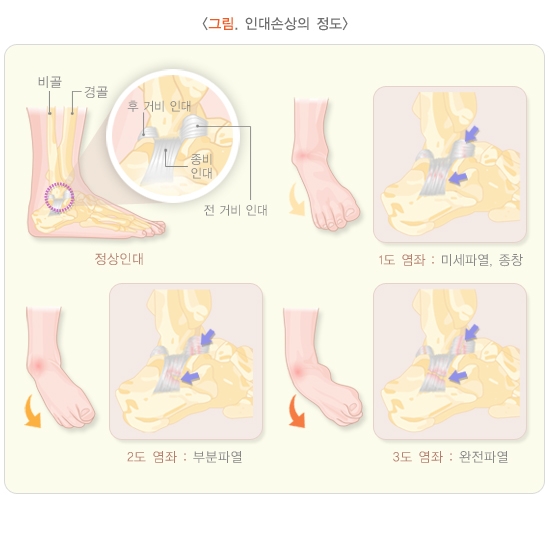 〈그림. 인대손상의 정도〉

비골
경골
후 거비 인대
종비 인대
전 거비 인대

정상인대

1도 염좌 : 미세파열, 종창

2도 염좌 : 부분파열

3도 염좌 : 완전파열