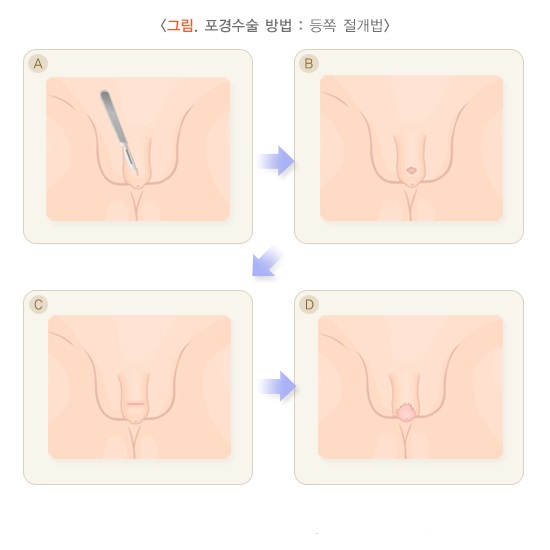 〈그림. 포경수술 방법 : 등쪽 절개법〉

A

B

C

D