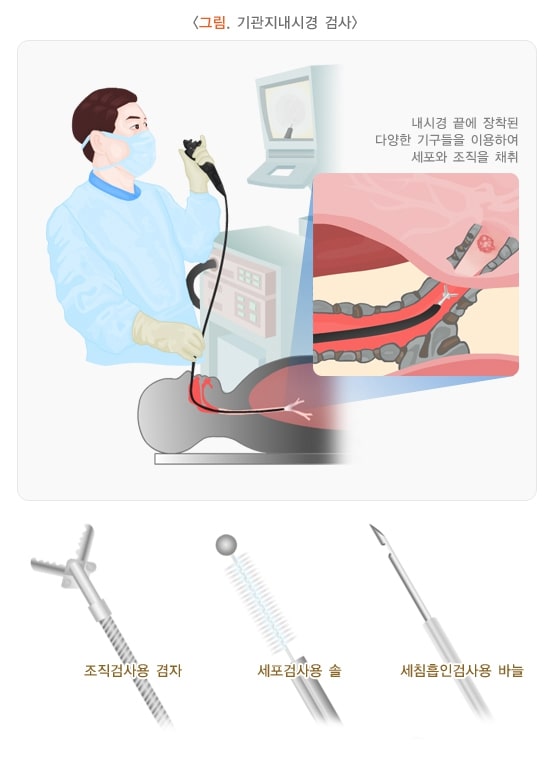 〈그림. 기관지내시경 검사〉

내시경 끝에 장착된 다양한 기구들을 이용하여 세포와 조직을 채취

조직검사용 겸자

세포검사용 솔

세침흡인검사용 바늘