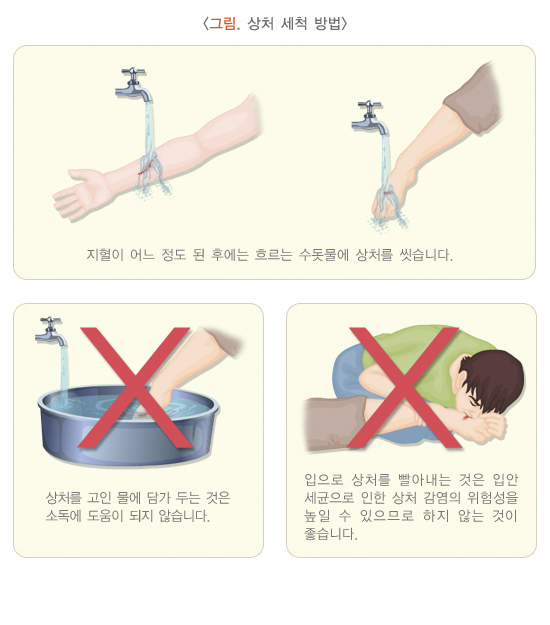 〈그림. 상처 세척 방법〉

지혈이 어느 정도 된 후에는 흐르는 수돗물에 상처를 씻습니다.

상처를 고인 물에 담가 두는 것은 소독에 도움이 되지 않습니다.

입으로 상처를 빨아내는 것은 입안 세균으로 인한 상처 감염의 위험성을 높일 수 있으므로 하지 않는 것이 좋습니다.