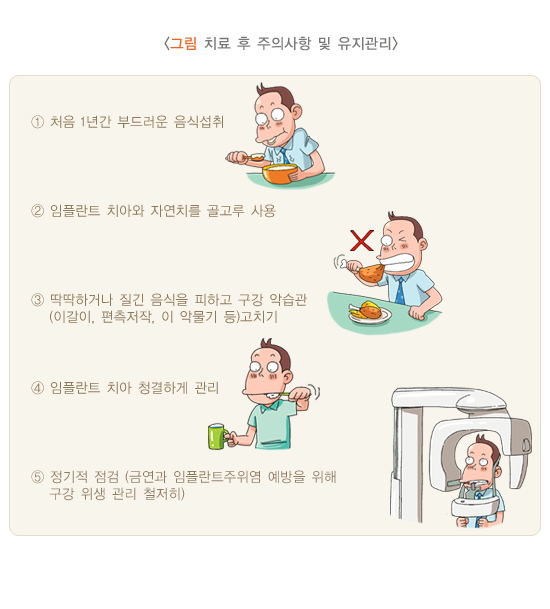 〈그림 치료 후 주의사항 및 유지관리〉

① 처음 1년간 부드러운 음식섭취

② 임플란트 치아와 자연치를 골고루 사용

③ 딱딱하거나 질긴 음식을 피하고 구강 악습관 (이갈이, 편측저작, 이 악물기 등)고치기

④ 임플란트 치아 청결하게 관리

⑤ 정기적 점검 (금연과 임플란트주위염 예방을 위해 구강 위생 관리 철저히)