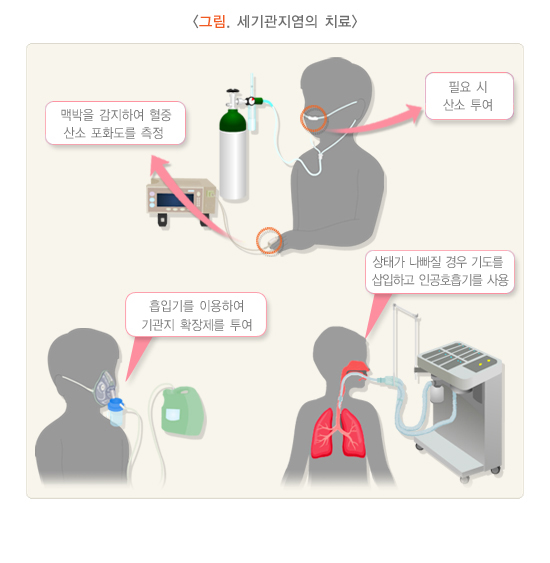 〈그림. 세기관지염의 치료〉

맥박을 감지하여 혈중 산소 포화도를 측정

필요 시 산소 투여

상태가 나빠질 경우 기도를 삽입하고 인공호흡기를 사용

흡입기를 이용하여 기관지 확장제를 투여