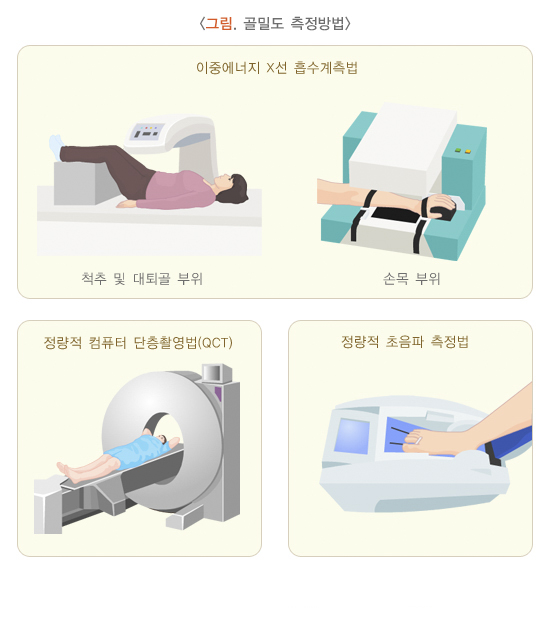 〈그림. 골밀도 측정방법〉

이중에너지 X선 흡수계측법

척추 및 대퇴골 부위

손목 부위

정량적 컴퓨터 단층촬영법(QCT)

정량적 초음파 측정법