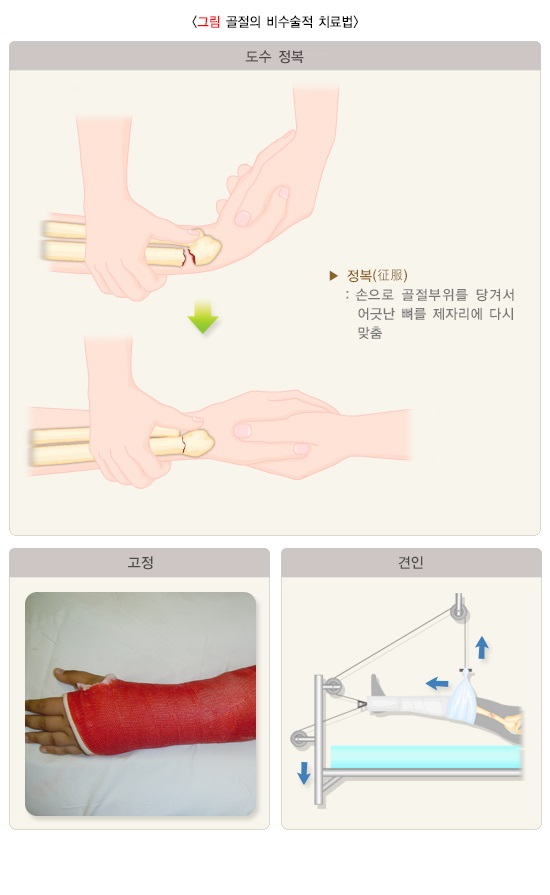 〈그림 골절의 비수술적 치료법〉

도수 정복

▶ 정복(征服)
: 손으로 골절부위를 당겨서 어긋난 뼈를 제자리에 다시 맞춤

고정

견인