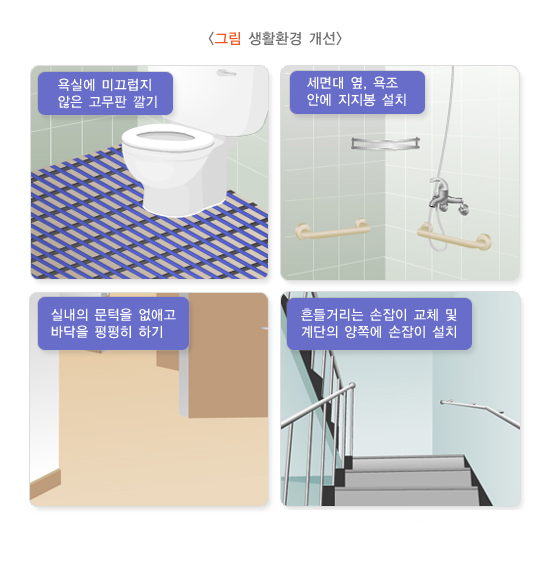 〈그림 생활환경 개선〉

욕실에 미끄럽지 않은 고무판 깔기

세면대 옆, 욕조 안에 지지봉 설치

실내의 문턱을 없애고 바닥을 평평히 하기

흔들거리는 손잡이 교체 및 계단의 양쪽에 손잡이 설치