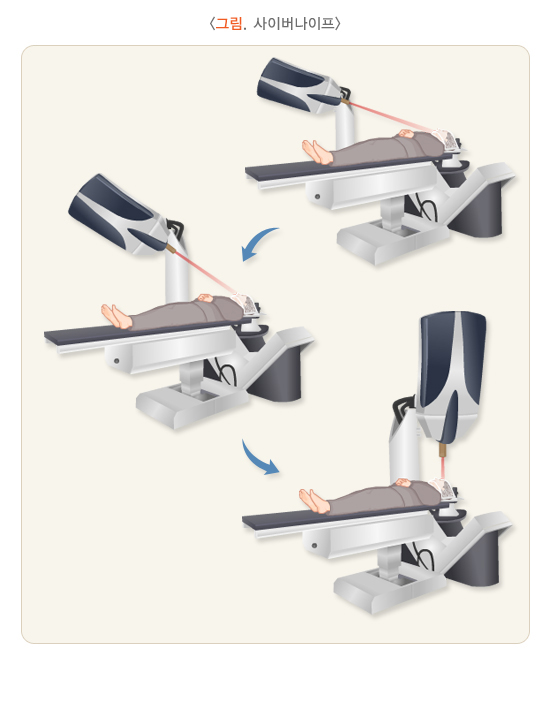 〈그림. 사이버나이프〉