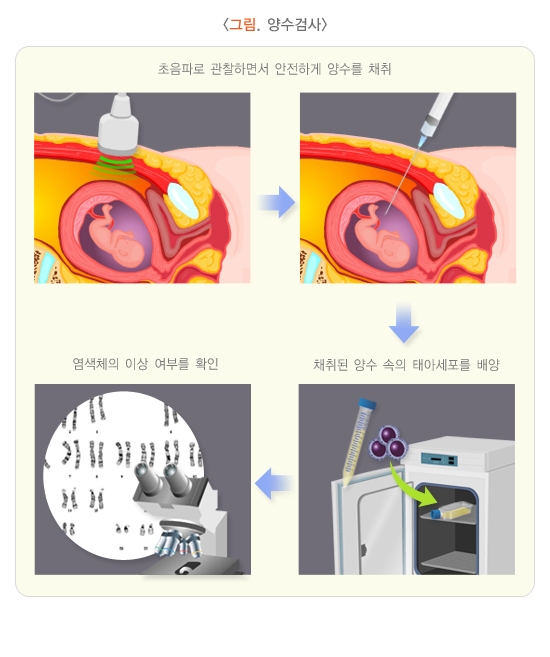 〈그림. 양수검사〉

초음파로 관찰하면서 안전하게 양수를 채취

채취된 양수 속의 태아세포를 배양

염색체의 이상 여부를 확인