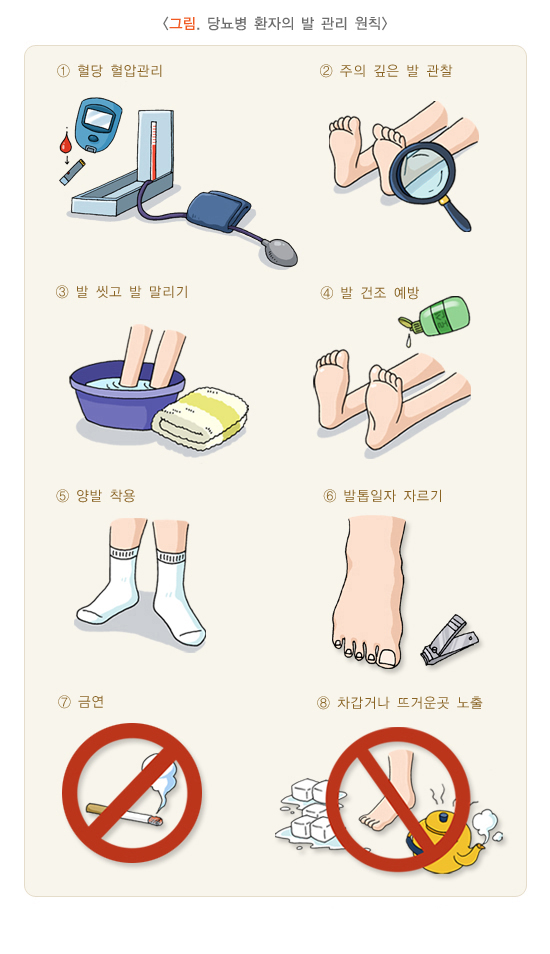 〈그림. 당뇨병 환자의 발 관리 원칙〉

① 혈당 혈압관리

② 주의 깊은 발 관찰

③ 발 씻고 발 말리기

④ 발 건조 예방

⑤ 양발 착용

⑥ 발톱일자 자르기

⑦ 금연

⑧ 차갑거나 뜨거운곳 노출